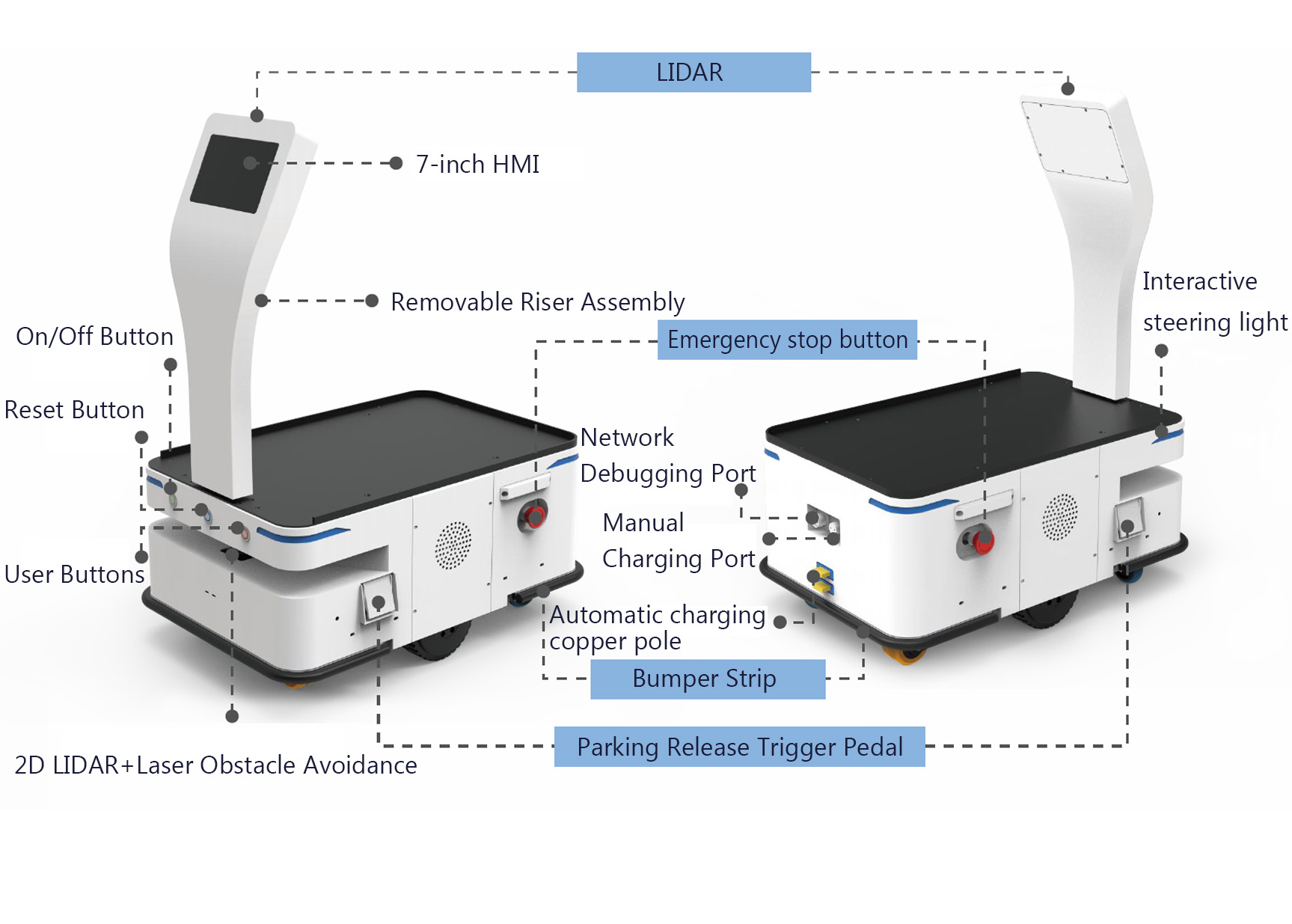 LIDAR

7-inch HMI

Removable Riser Assembly

Interactive steering light

On/Off Button

Emergency stop button

Reset Button

Network Debugging Port

Manual Charging Port

User Buttons

Automatic charging copper pole

Bumper Strip

Parking Release Trigger Pedal

2D LIDAR+Laser Obstacle Avoidance