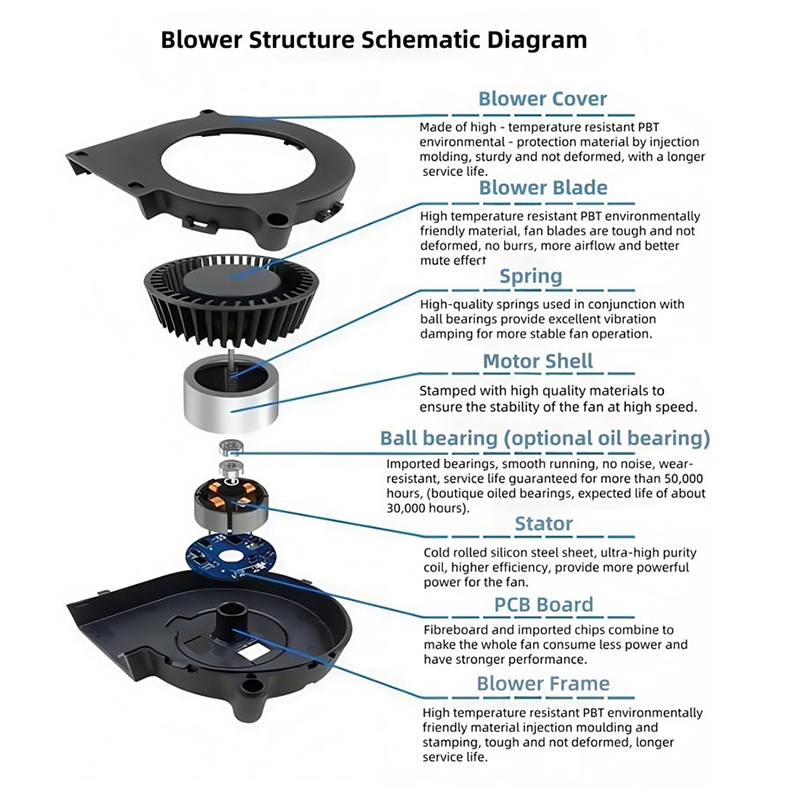 Blower Structure Schematic Diagram

Blower Cover

Made of high - temperature resistant PBT environmental - protection material by injection molding, sturdy and not deformed, with a longer service life.

Blower Blade

High temperature resistant PBT environmentally friendly material, fan blades are tough and not deformed, no burrs, more airflow and better mute effect

Spring

High-quality springs used in conjunction with ball bearings provide excellent vibration damping for more stable fan operation.

Motor Shell

Stamped with high quality materials to ensure the stability of the fan at high speed.

Ball bearing (optional oil bearing)

Imported bearings, smooth running, no noise, wear-resistant, service life guaranteed for more than 50,000 hours, (boutique oiled bearings, expected life of about 30,000 hours).

Stator

Cold rolled silicon steel sheet, ultra-high purity coil, higher efficiency, provide more powerful power for the fan.

PCB Board

Fibreboard and imported chips combine to make the whole fan consume less power and have stronger performance.

Blower Frame

High temperature resistant PBT environmentally friendly material injection moulding and stamping, tough and not deformed, longer service life.