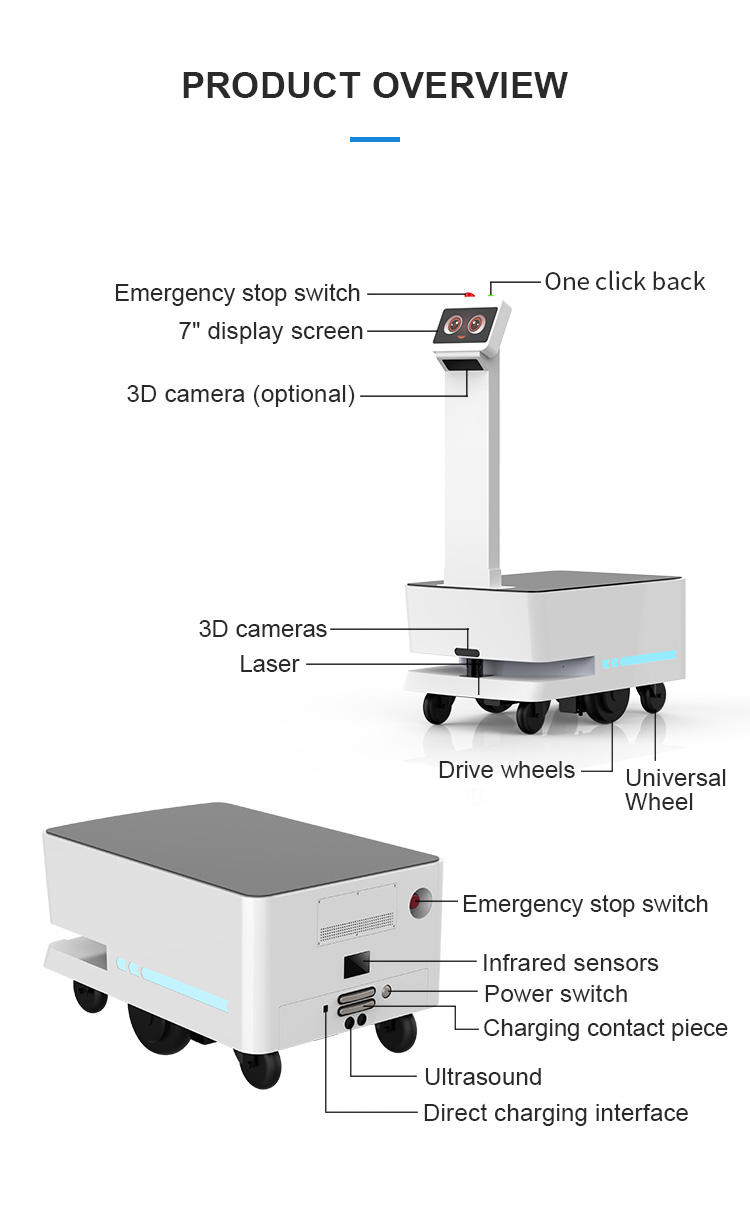 PRODUCT OVERVIEW

Emergency stop switch

One click back

7" display screen

3D camera (optional)

3D cameras

Laser

Drive wheels

Universal Wheel

Emergency stop switch

Infrared sensors

Power switch

Charging contact piece

Ultrasound

Direct charging interface