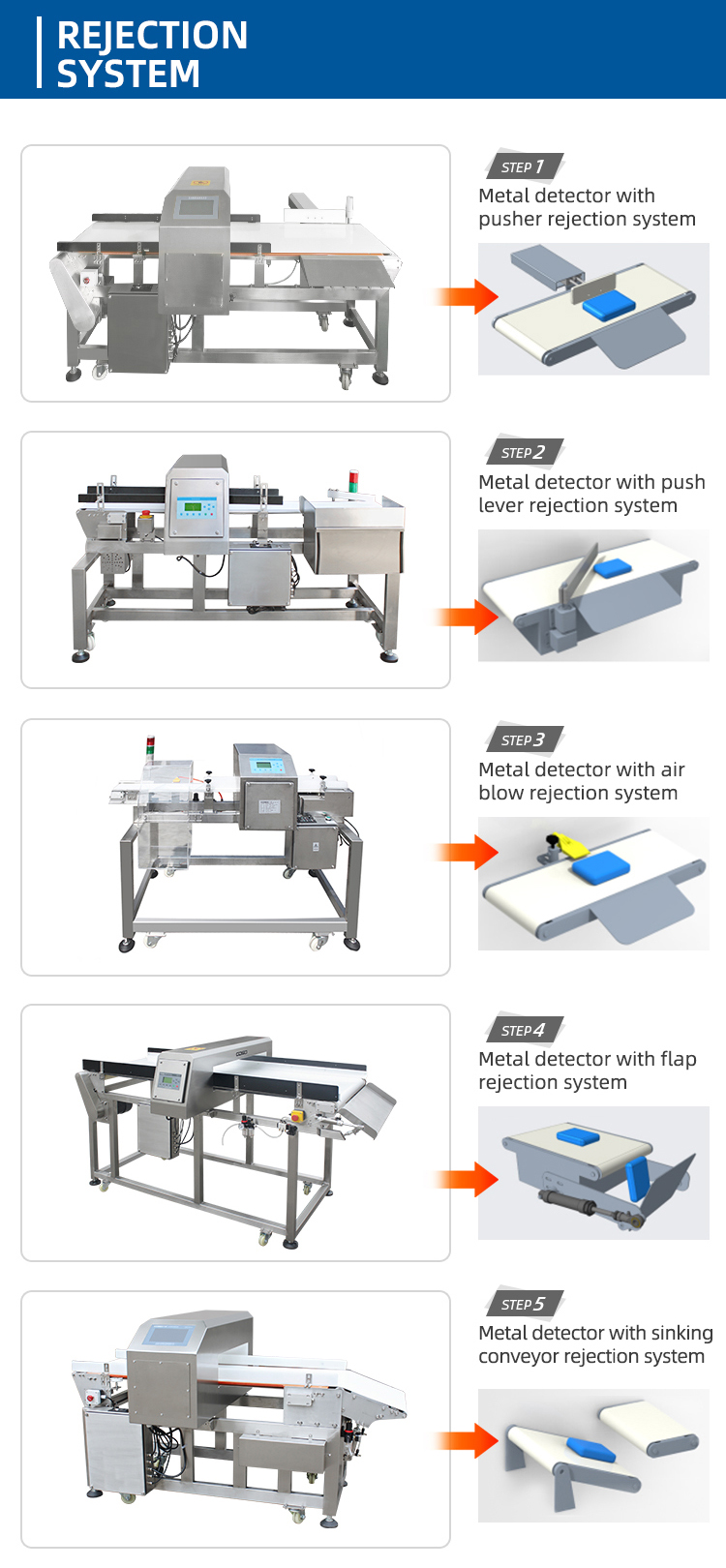 REJECTION SYSTEM

STEP 1
Metal detector with pusher rejection system

STEP 2
Metal detector with push lever rejection system

STEP 3
Metal detector with air blow rejection system

STEP 4
Metal detector with flap rejection system

STEP 5
Metal detector with sinking conveyor rejection system